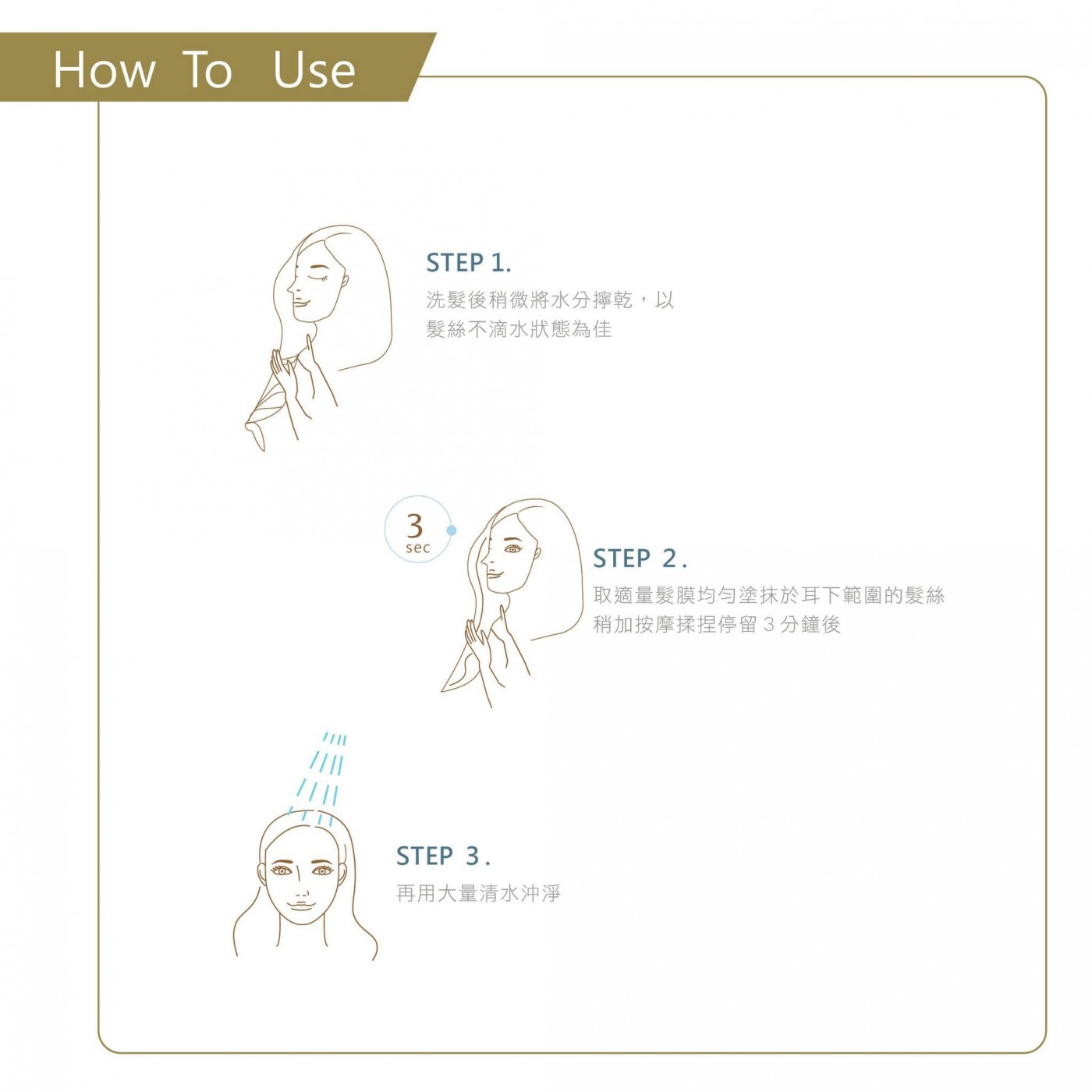 How To Use

STEP 1.
洗髮後稍微將水分擰乾，以髮絲不滴水狀態為佳

3
sec

STEP 2.
取適量髮膜均勻塗抹於耳下範圍的髮絲稍加按摩揉捏停留 3 分鐘後

STEP 3.
再用大量清水沖淨